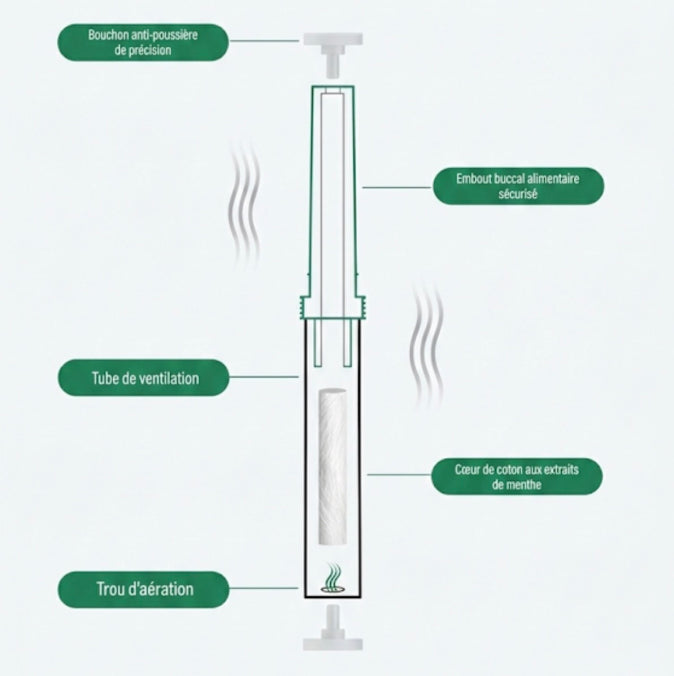 Bouchon anti-poussière de précision

Embout buccal alimentaire sécurisé

Tube de ventilation

Cœur de coton aux extraits de menthe

Trou d'aération